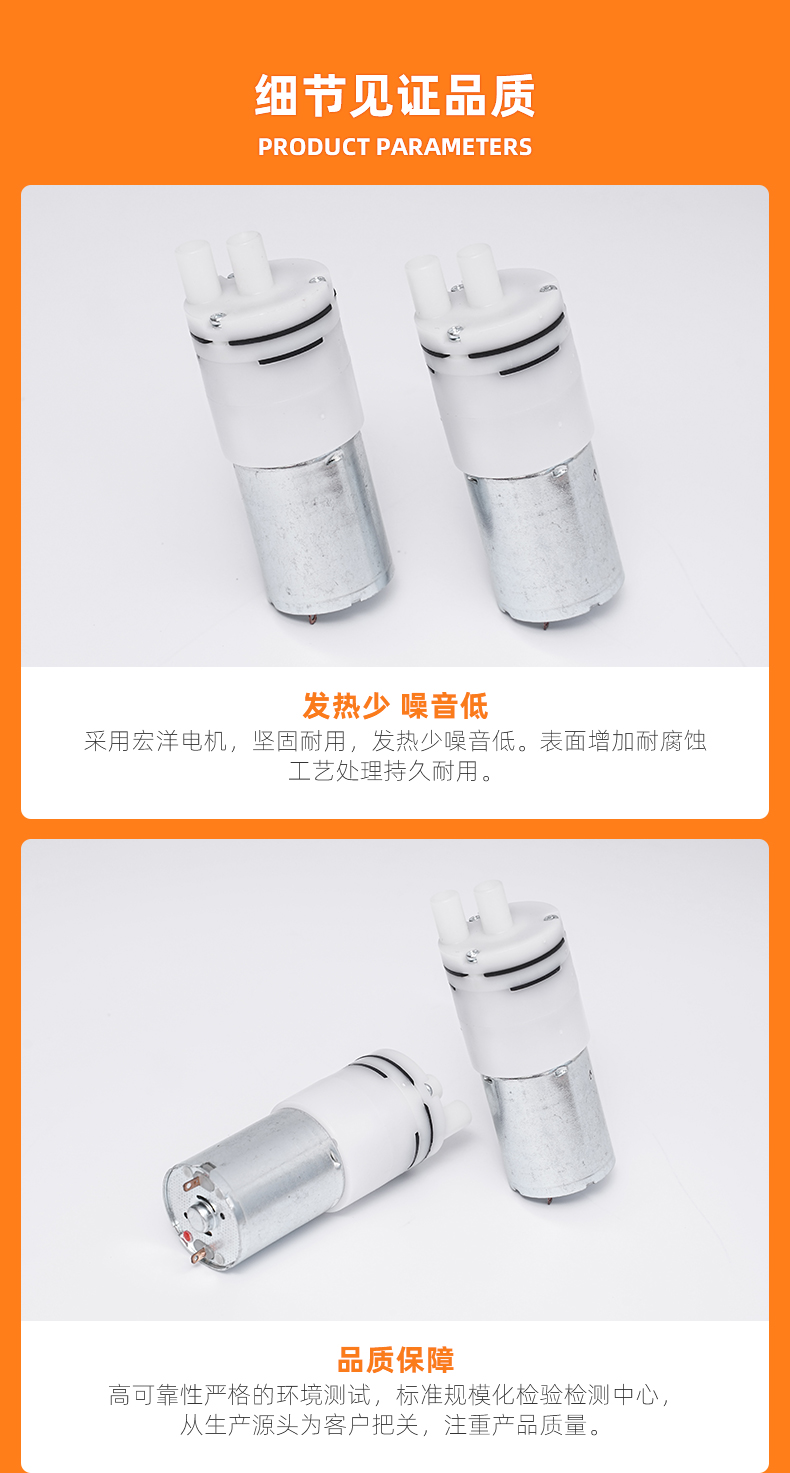 细节见证品质
PRODUCT PARAMETERS

发热少 噪音低
采用宏洋电机，坚固耐用，发热少噪音低。表面增加耐腐蚀工艺处理持久耐用。

品质保障
高可靠性严格的环境测试，标准规模化检验检测中心，从生产源头为客户把关，注重产品质量。