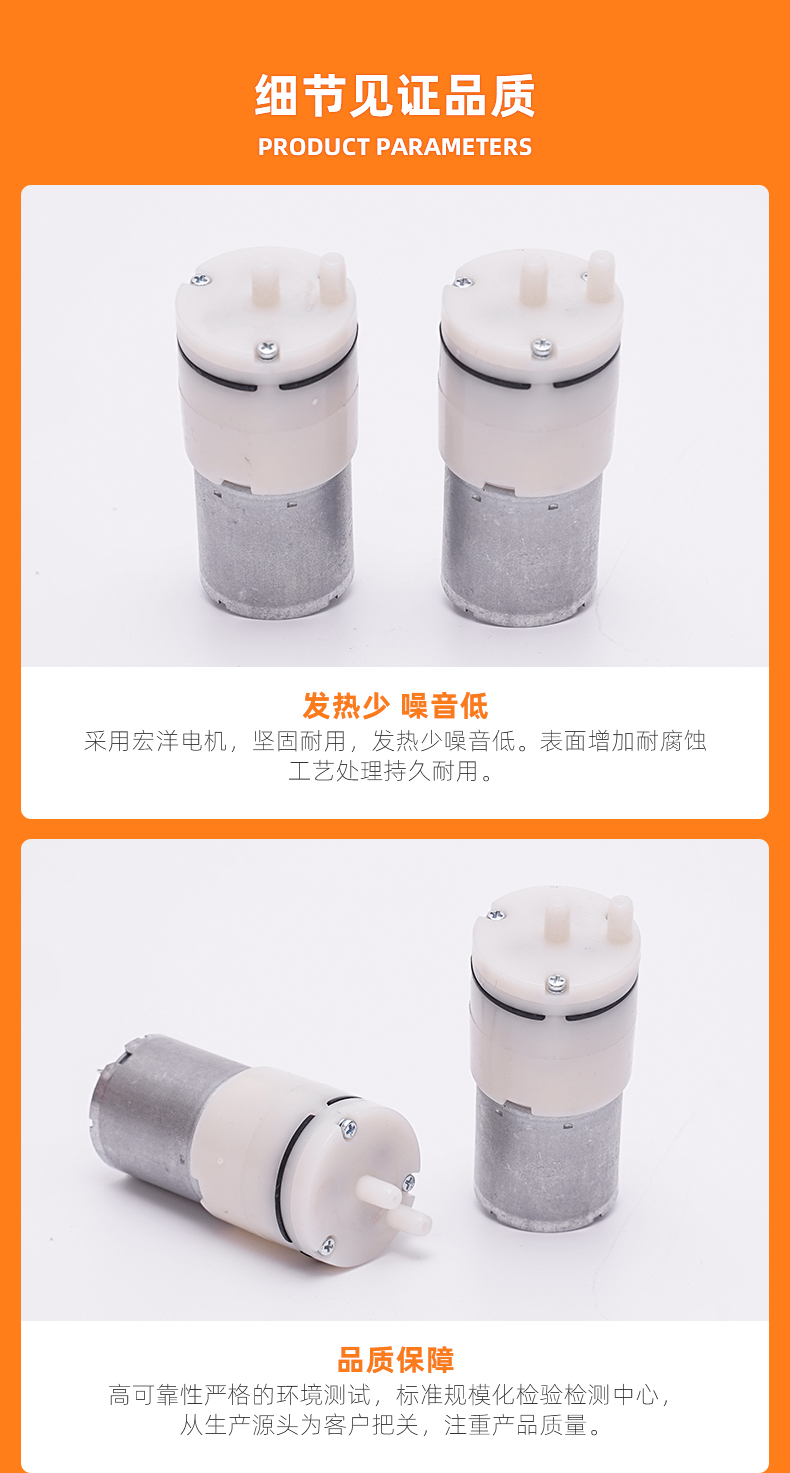 细节见证品质
PRODUCT PARAMETERS

发热少 噪音低
采用宏洋电机，坚固耐用，发热少噪音低。表面增加耐腐蚀工艺处理持久耐用。

品质保障
高可靠性严格的环境测试，标准规模化检验检测中心，从生产源头为客户把关，注重产品质量。