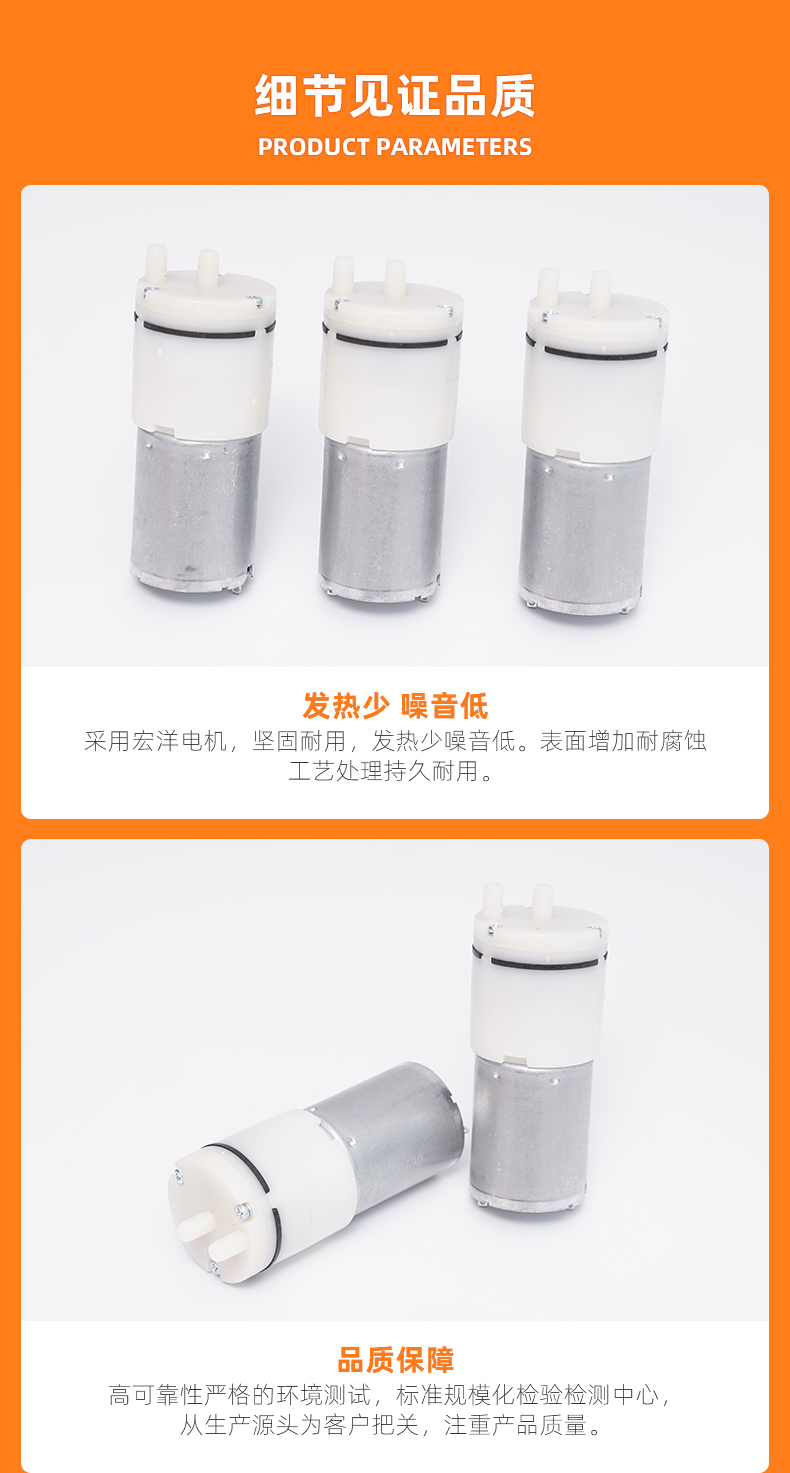 细节见证品质
PRODUCT PARAMETERS

发热少 噪音低
采用宏洋电机，坚固耐用，发热少噪音低。表面增加耐腐蚀工艺处理持久耐用。

品质保障
高可靠性严格的环境测试，标准规模化检验检测中心，从生产源头为客户把关，注重产品质量。