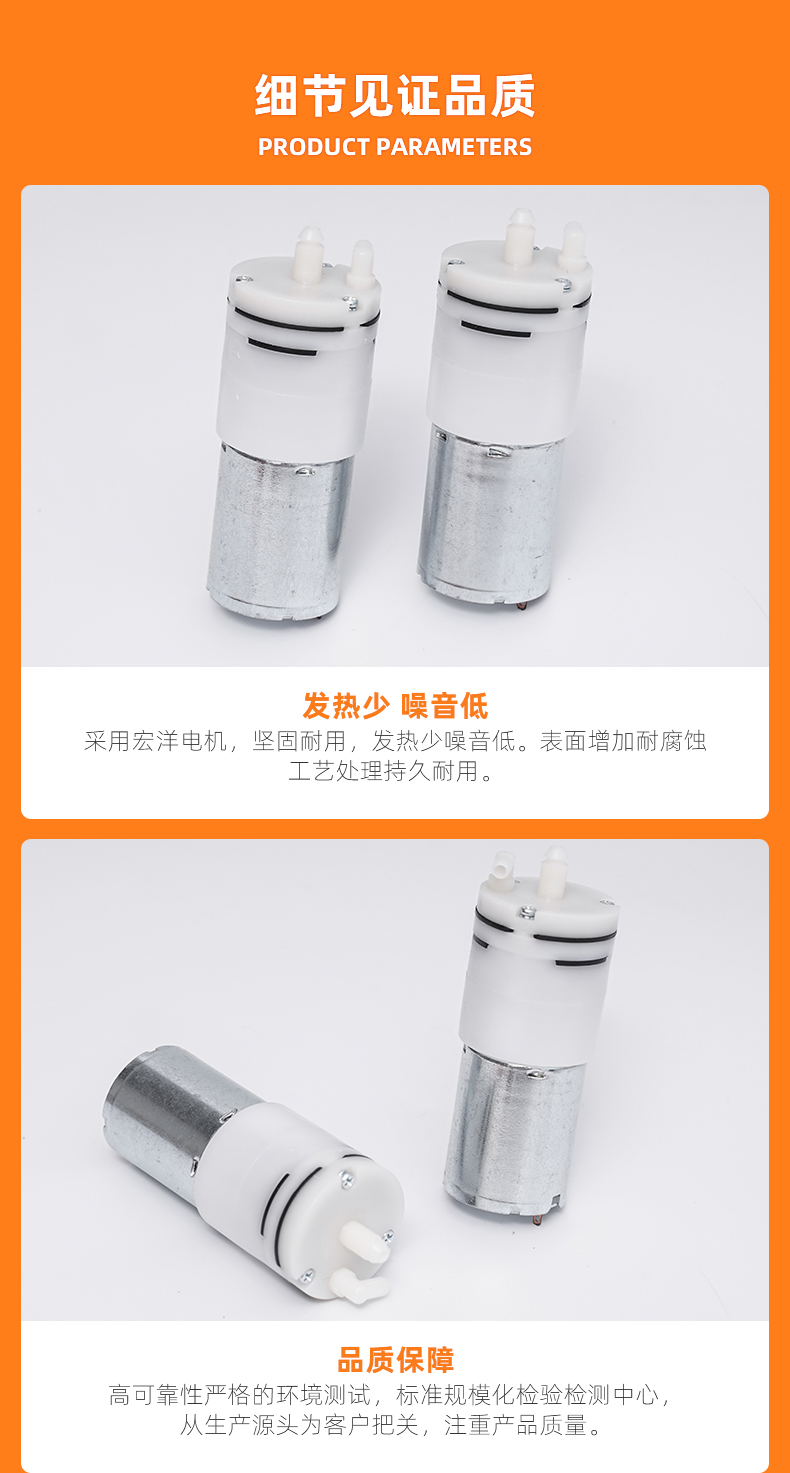 细节见证品质
PRODUCT PARAMETERS

发热少 噪音低
采用宏洋电机，坚固耐用，发热少噪音低。表面增加耐腐蚀工艺处理持久耐用。

品质保障
高可靠性严格的环境测试，标准规模化检验检测中心，从生产源头为客户把关，注重产品质量。