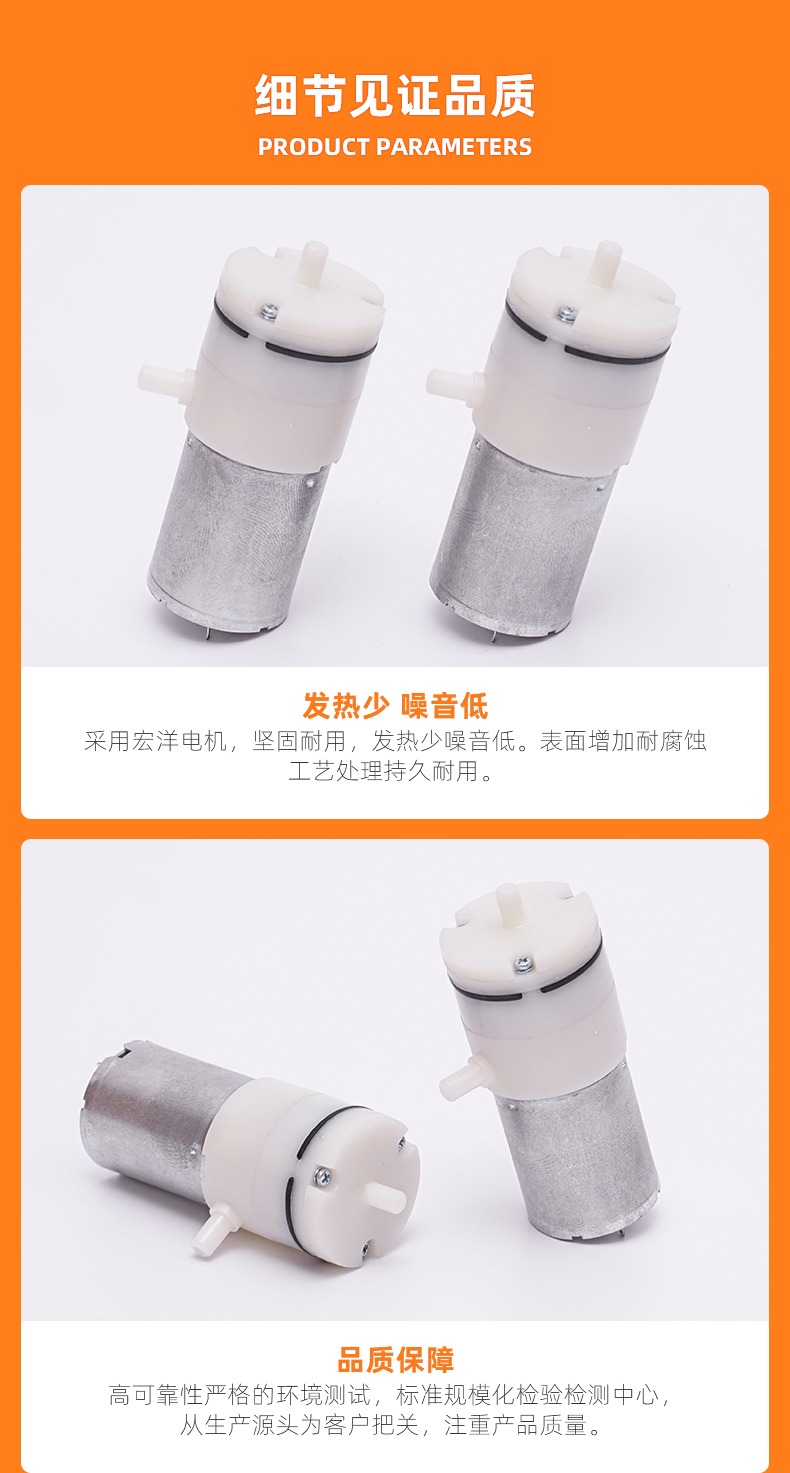 细节见证品质
PRODUCT PARAMETERS

发热少 噪音低
采用宏洋电机，坚固耐用，发热少噪音低。表面增加耐腐蚀工艺处理持久耐用。

品质保障
高可靠性严格的环境测试，标准规模化检验检测中心，从生产源头为客户把关，注重产品质量。