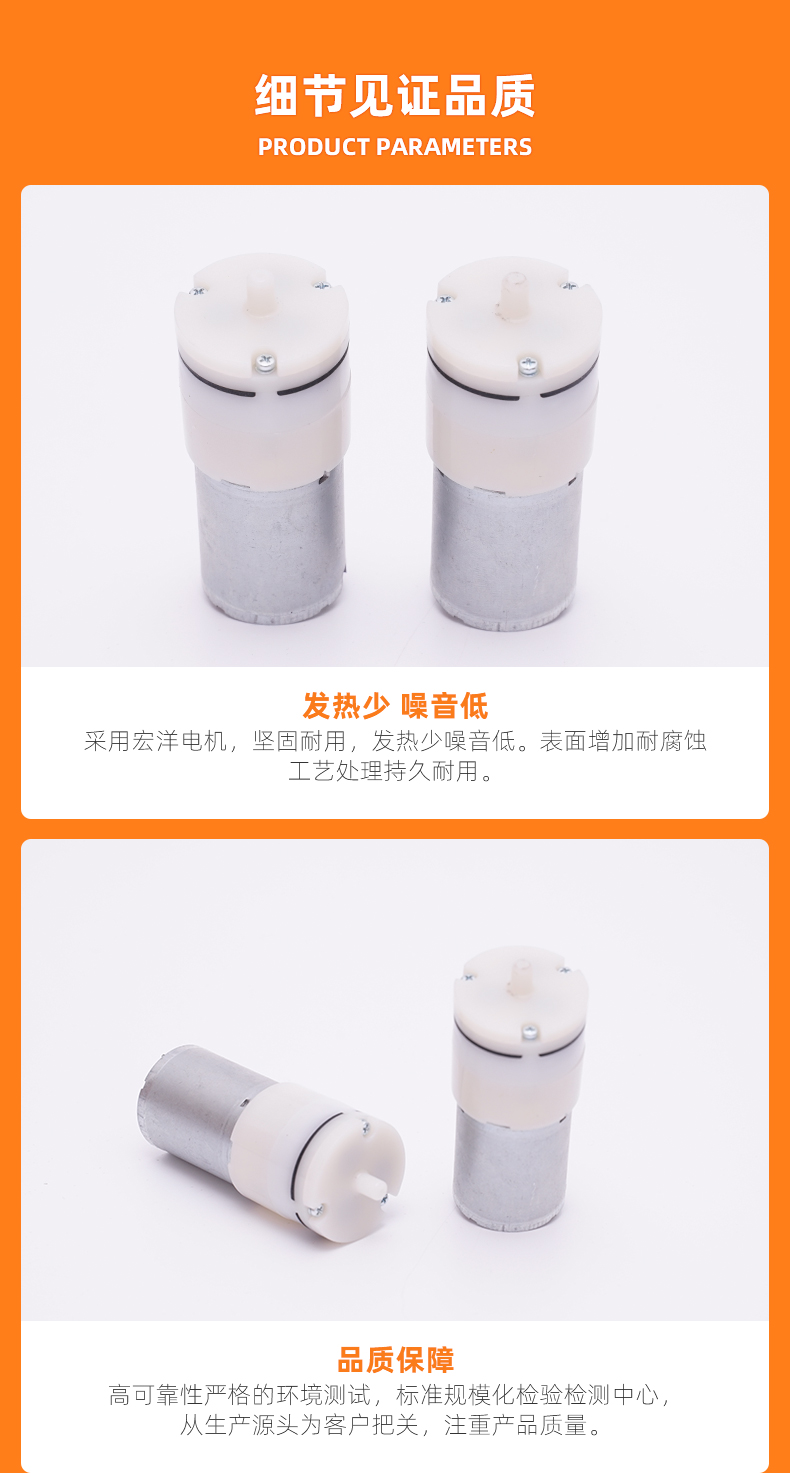 细节见证品质
PRODUCT PARAMETERS

发热少 噪音低
采用宏洋电机，坚固耐用，发热少噪音低。表面增加耐腐蚀工艺处理持久耐用。

品质保障
高可靠性严格的环境测试，标准规模化检验检测中心，从生产源头为客户把关，注重产品质量。