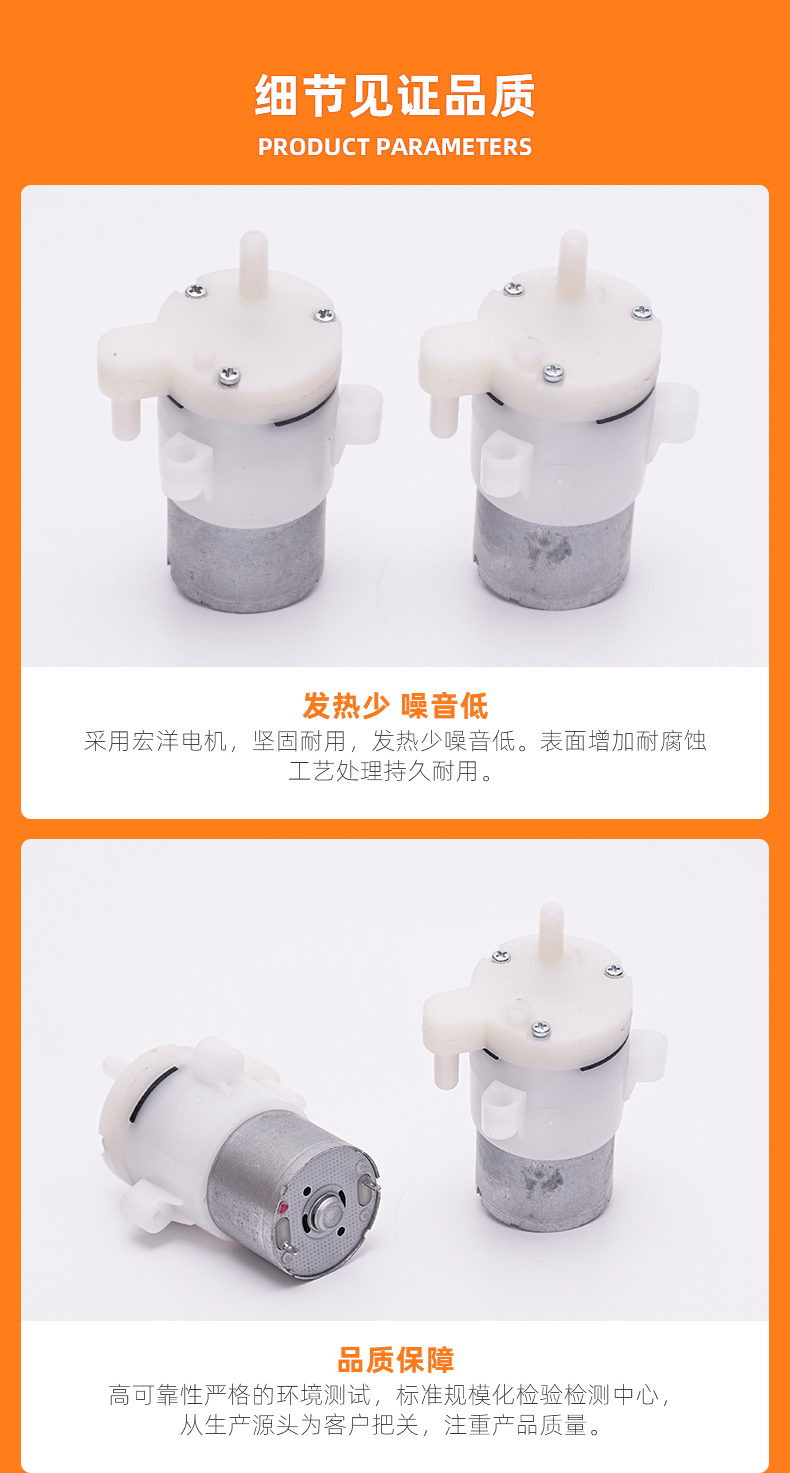 细节见证品质
PRODUCT PARAMETERS

发热少 噪音低
采用宏洋电机，坚固耐用，发热少噪音低。表面增加耐腐蚀工艺处理持久耐用。

品质保障
高可靠性严格的环境测试，标准规模化检验检测中心，从生产源头为客户把关，注重产品质量。